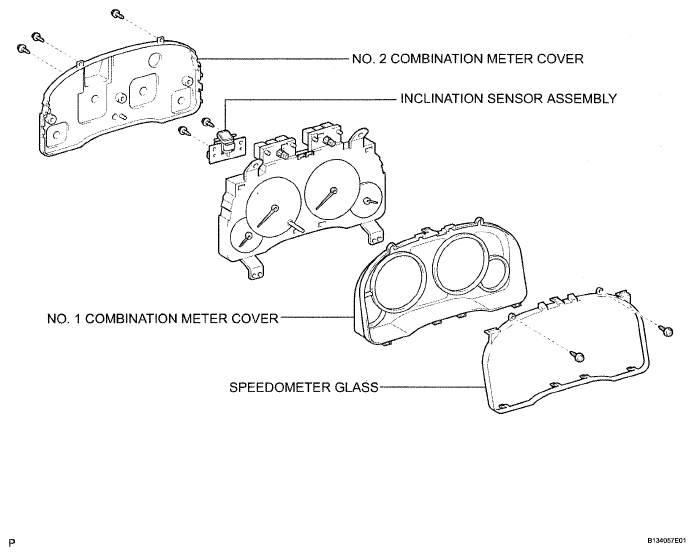 NO. 2 COMBINATION METER COVER

INCLINATION SENSOR ASSEMBLY

NO. 1 COMBINATION METER COVER

SPEEDOMETER GLASS

P

B134057E01