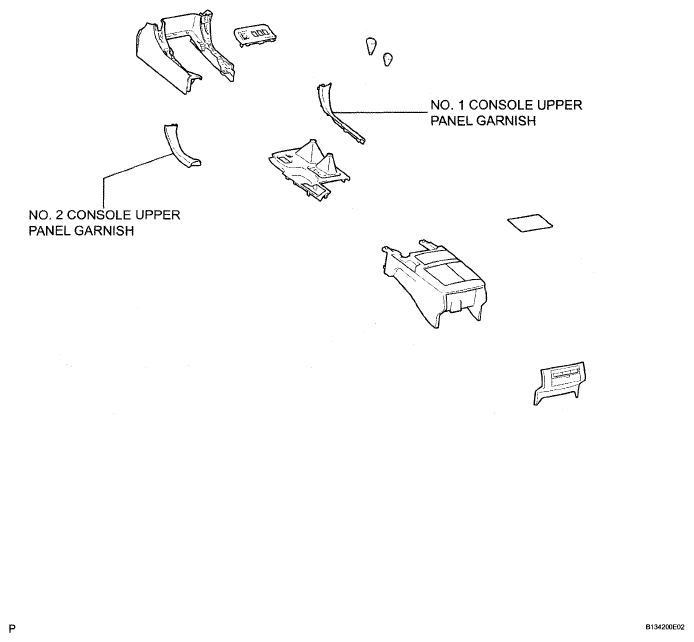 NO. 1 CONSOLE UPPER PANEL GARNISH

NO. 2 CONSOLE UPPER PANEL GARNISH

P

B134200E02