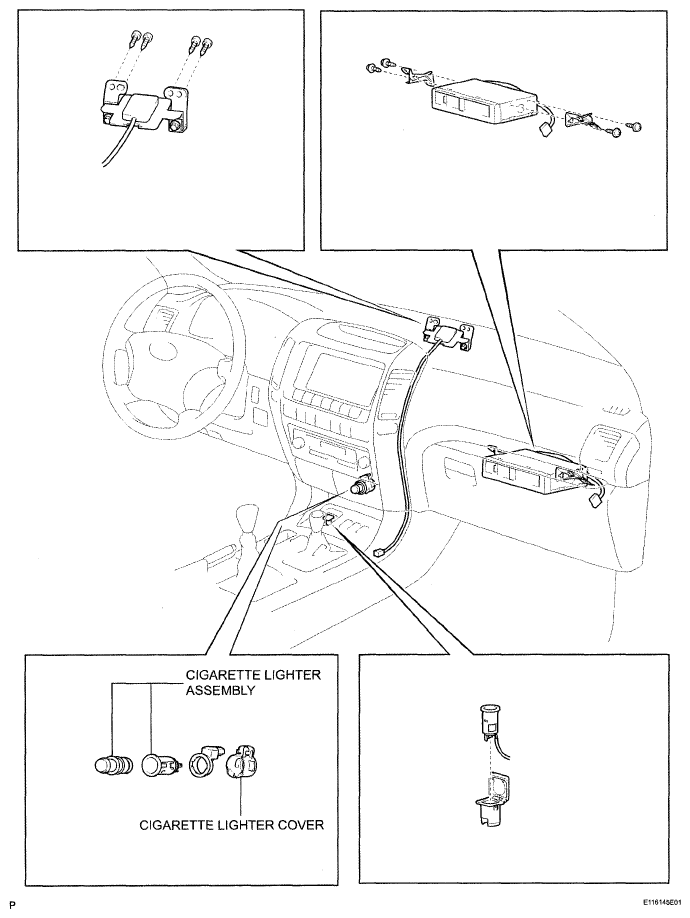 CIGARETTE LIGHTER ASSEMBLY

CIGARETTE LIGHTER COVER

P

E116145E01