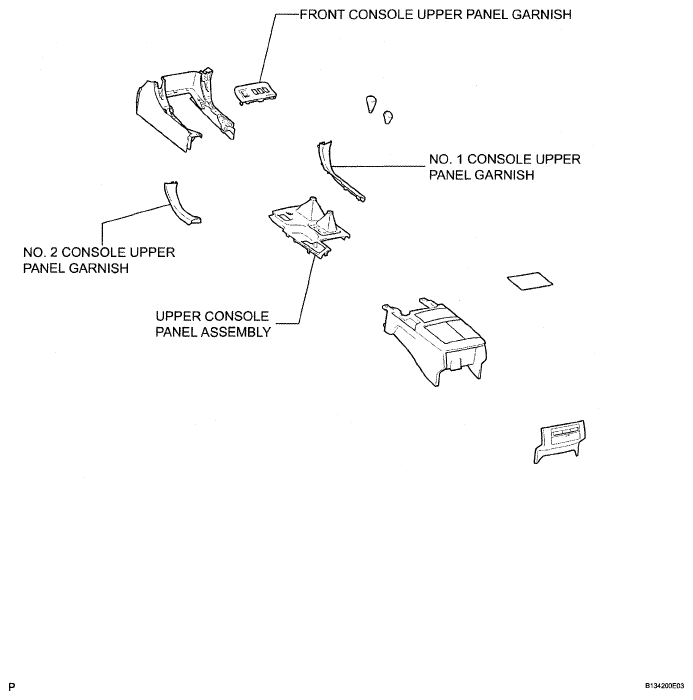 FRONT CONSOLE UPPER PANEL GARNISH

NO. 1 CONSOLE UPPER PANEL GARNISH

NO. 2 CONSOLE UPPER PANEL GARNISH

UPPER CONSOLE PANEL ASSEMBLY

P

B134200E03