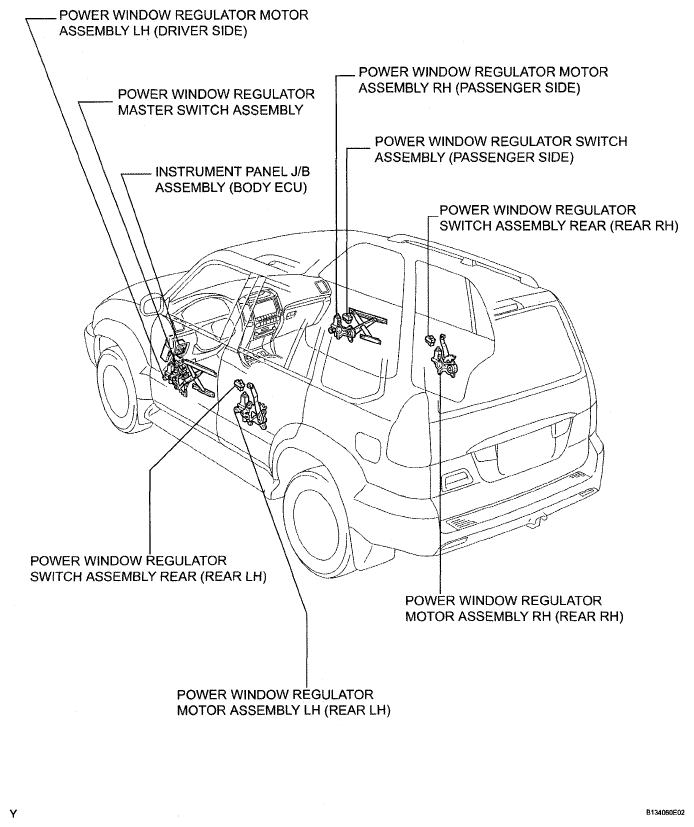 POWER WINDOW REGULATOR MOTOR ASSEMBLY LH (DRIVER SIDE)

POWER WINDOW REGULATOR MASTER SWITCH ASSEMBLY

INSTRUMENT PANEL J/B ASSEMBLY (BODY ECU)

POWER WINDOW REGULATOR MOTOR ASSEMBLY RH (PASSENGER SIDE)

POWER WINDOW REGULATOR SWITCH ASSEMBLY (PASSENGER SIDE)

POWER WINDOW REGULATOR SWITCH ASSEMBLY REAR (REAR RH)

POWER WINDOW REGULATOR SWITCH ASSEMBLY REAR (REAR LH)

POWER WINDOW REGULATOR MOTOR ASSEMBLY RH (REAR RH)

POWER WINDOW REGULATOR MOTOR ASSEMBLY LH (REAR LH)

Y

B134060E02