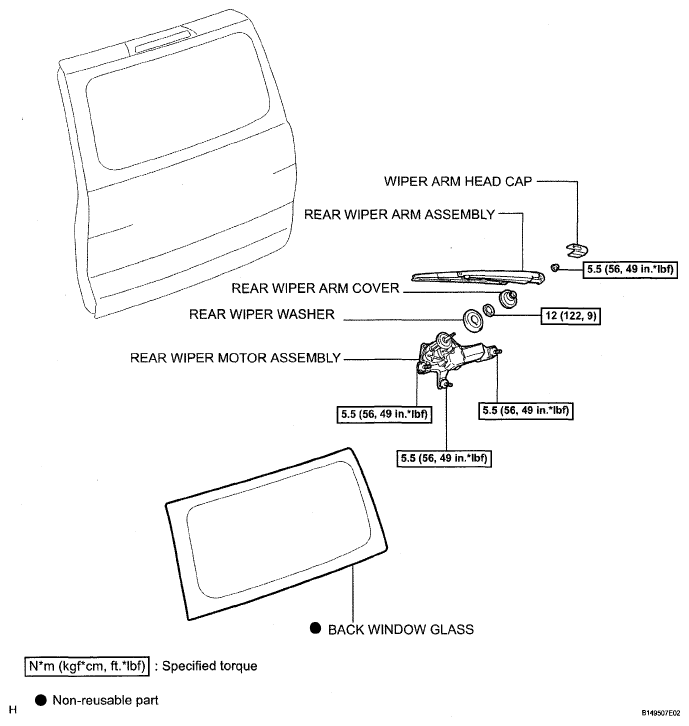 WIPER ARM HEAD CAP

REAR WIPER ARM ASSEMBLY

5.5 (56, 49 in.*lbf)

REAR WIPER ARM COVER

REAR WIPER WASHER

12 (122, 9)

REAR WIPER MOTOR ASSEMBLY

5.5 (56, 49 in.*lbf)

5.5 (56, 49 in.*lbf)

5.5 (56, 49 in.*lbf)

● BACK WINDOW GLASS

N*m (kgf*cm, ft.*lbf) : Specified torque

● Non-reusable part

H

B149507E02