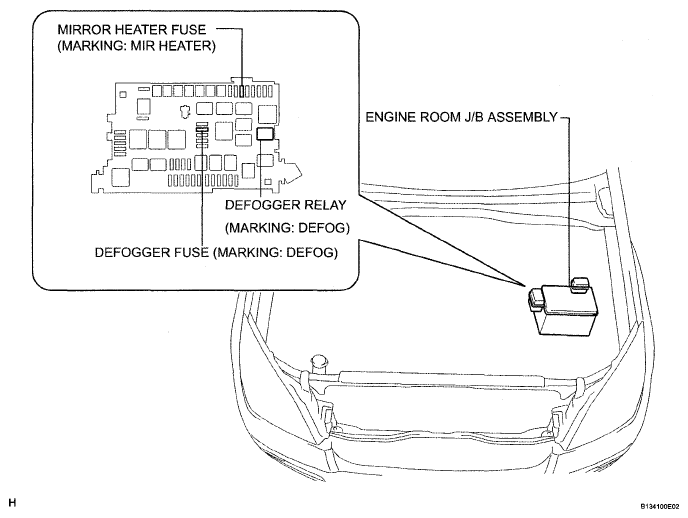 MIRROR HEATER FUSE
(MARKING: MIR HEATER)

ENGINE ROOM J/B ASSEMBLY

DEFOGGER RELAY
(MARKING: DEFOG)

DEFOGGER FUSE (MARKING: DEFOG)

H

B134100E02