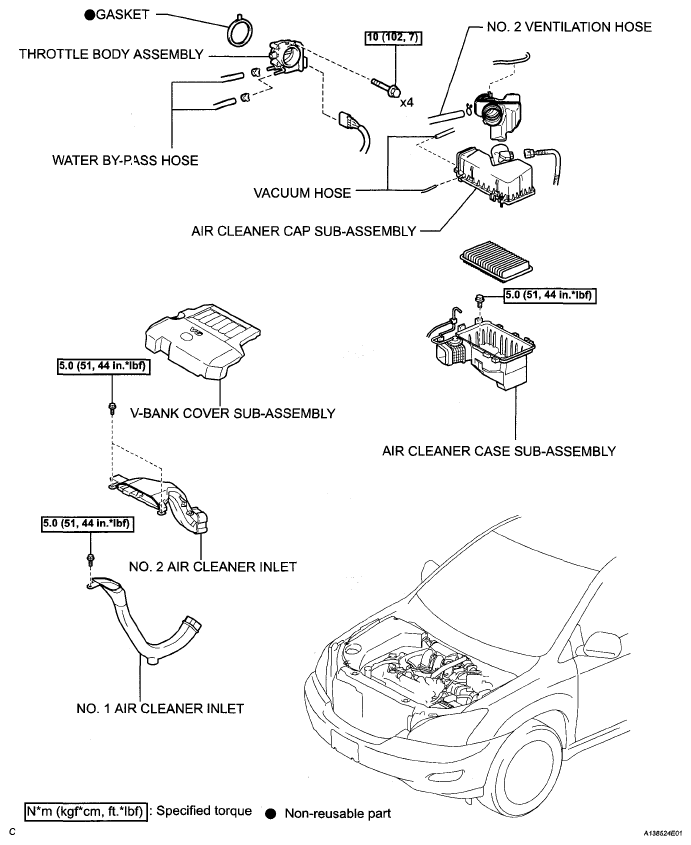 ●GASKET

THROTTLE BODY ASSEMBLY

10 (102, 7)

x4

NO. 2 VENTILATION HOSE

WATER BY-PASS HOSE

VACUUM HOSE

AIR CLEANER CAP SUB-ASSEMBLY

5.0 (51, 44 in.*lbf)

5.0 (51, 44 in.*lbf)

V-BANK COVER SUB-ASSEMBLY

AIR CLEANER CASE SUB-ASSEMBLY

5.0 (51, 44 in.*lbf)

NO. 2 AIR CLEANER INLET

NO. 1 AIR CLEANER INLET

N*m (kgf*cm, ft.*lbf) : Specified torque ● Non-reusable part

C

A138524E01