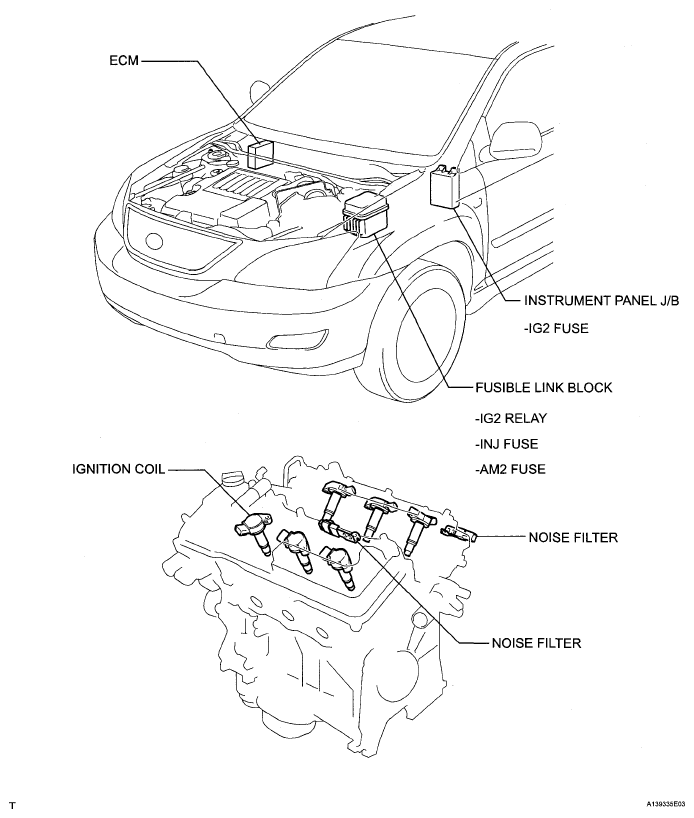 ECM

INSTRUMENT PANEL J/B

-IG2 FUSE

FUSIBLE LINK BLOCK

-IG2 RELAY

-INJ FUSE

-AM2 FUSE

IGNITION COIL

NOISE FILTER

NOISE FILTER

T

A139335E03