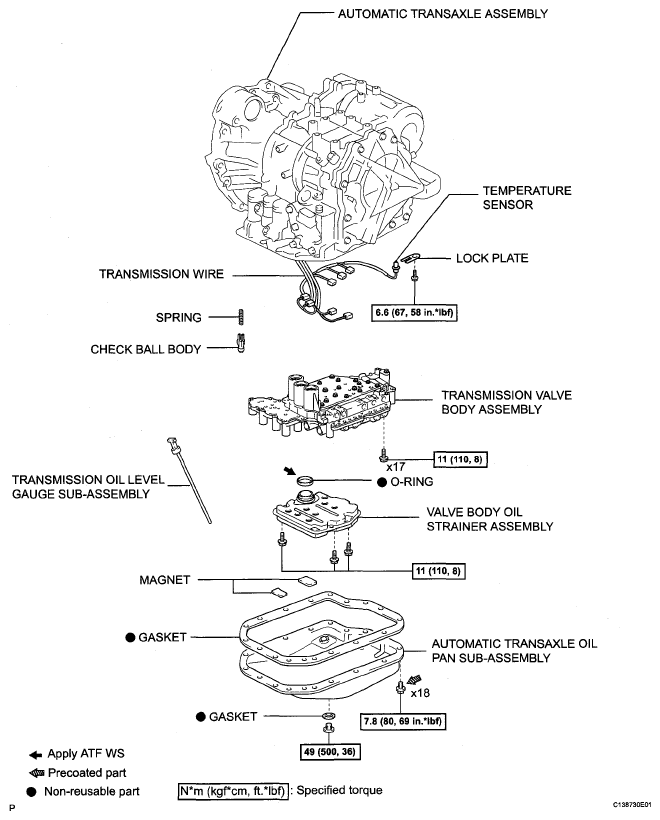 AUTOMATIC TRANSAXLE ASSEMBLY

TEMPERATURE SENSOR

LOCK PLATE

TRANSMISSION WIRE

6.6 (67, 58 in.*lbf)

SPRING

CHECK BALL BODY

TRANSMISSION VALVE BODY ASSEMBLY

x17

11 (110, 8)

TRANSMISSION OIL LEVEL GAUGE SUB-ASSEMBLY

● O-RING

VALVE BODY OIL STRAINER ASSEMBLY

11 (110, 8)

MAGNET

● GASKET

AUTOMATIC TRANSAXLE OIL PAN SUB-ASSEMBLY

x18

● GASKET

7.8 (80, 69 in.*lbf)

49 (500, 36)

Apply ATF WS

Precoated part

● Non-reusable part

N*m (kgf*cm, ft.*lbf) : Specified torque

P

C138730E01