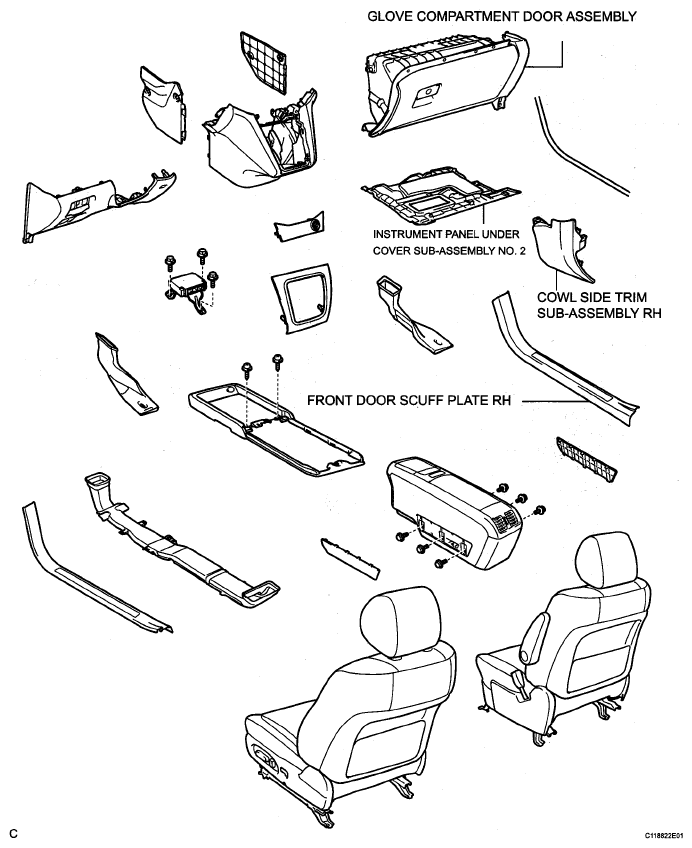 GLOVE COMPARTMENT DOOR ASSEMBLY

INSTRUMENT PANEL UNDER COVER SUB-ASSEMBLY NO. 2

COWL SIDE TRIM SUB-ASSEMBLY RH

FRONT DOOR SCUFF PLATE RH

C

C118822E01