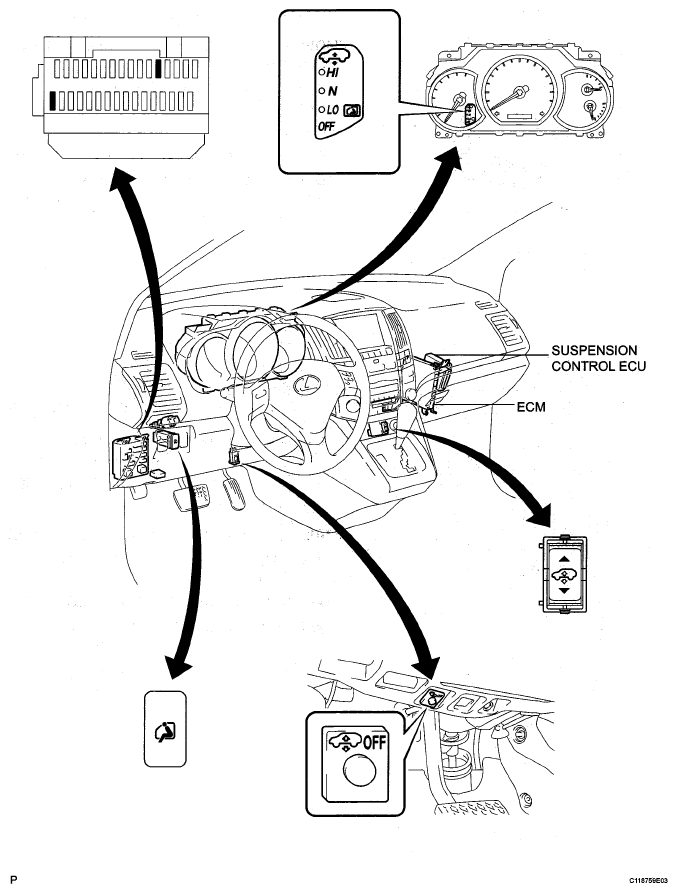 HI
N
LO
OFF

SUSPENSION CONTROL ECU

ECM

OFF

P

C118759E03