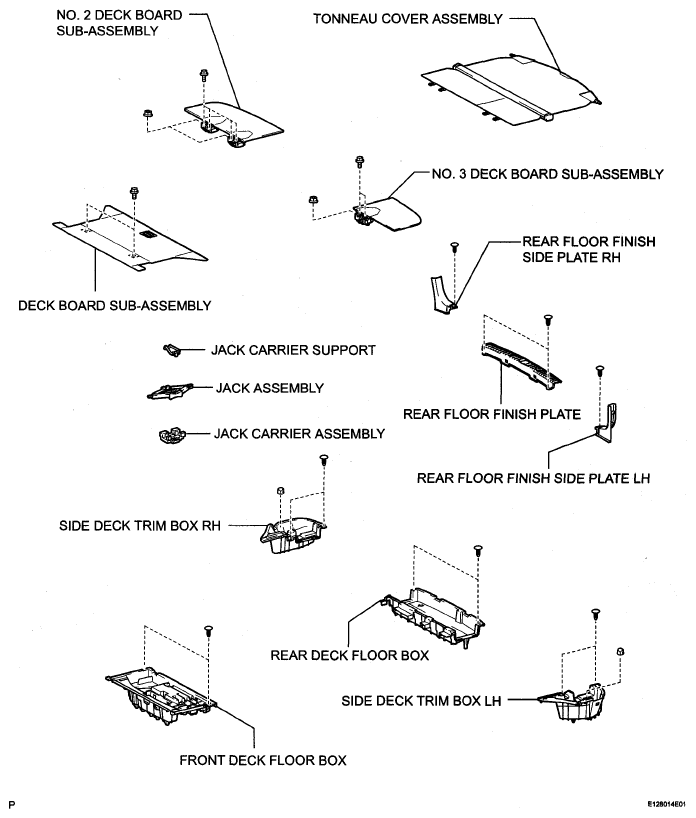 NO. 2 DECK BOARD SUB-ASSEMBLY

TONNEAU COVER ASSEMBLY

NO. 3 DECK BOARD SUB-ASSEMBLY

REAR FLOOR FINISH SIDE PLATE RH

DECK BOARD SUB-ASSEMBLY

JACK CARRIER SUPPORT

JACK ASSEMBLY

JACK CARRIER ASSEMBLY

REAR FLOOR FINISH PLATE

REAR FLOOR FINISH SIDE PLATE LH

SIDE DECK TRIM BOX RH

REAR DECK FLOOR BOX

SIDE DECK TRIM BOX LH

FRONT DECK FLOOR BOX

P

E128014E01