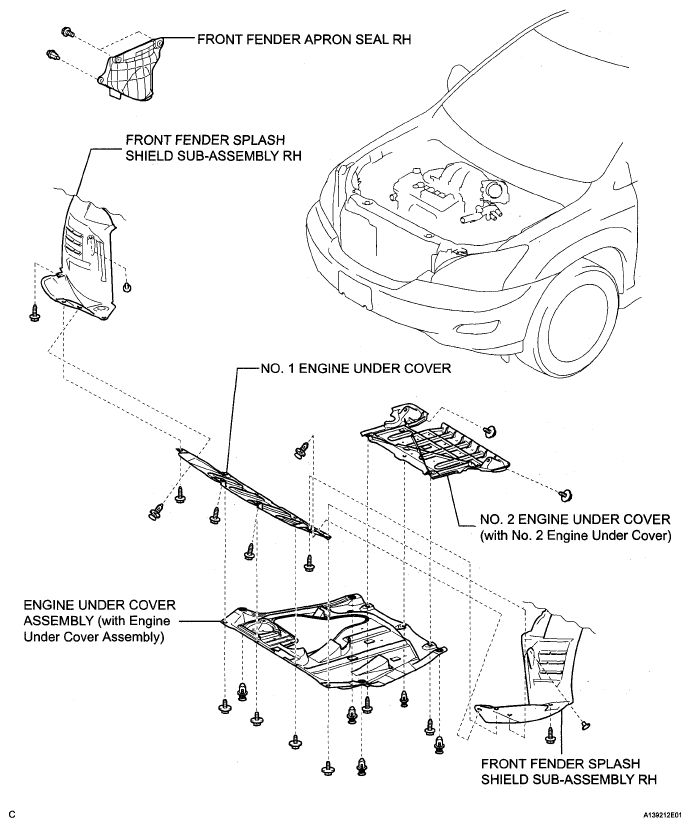 FRONT FENDER APRON SEAL RH

FRONT FENDER SPLASH SHIELD SUB-ASSEMBLY RH

NO. 1 ENGINE UNDER COVER

NO. 2 ENGINE UNDER COVER (with No. 2 Engine Under Cover)

ENGINE UNDER COVER ASSEMBLY (with Engine Under Cover Assembly)

FRONT FENDER SPLASH SHIELD SUB-ASSEMBLY RH

C

A139212E01