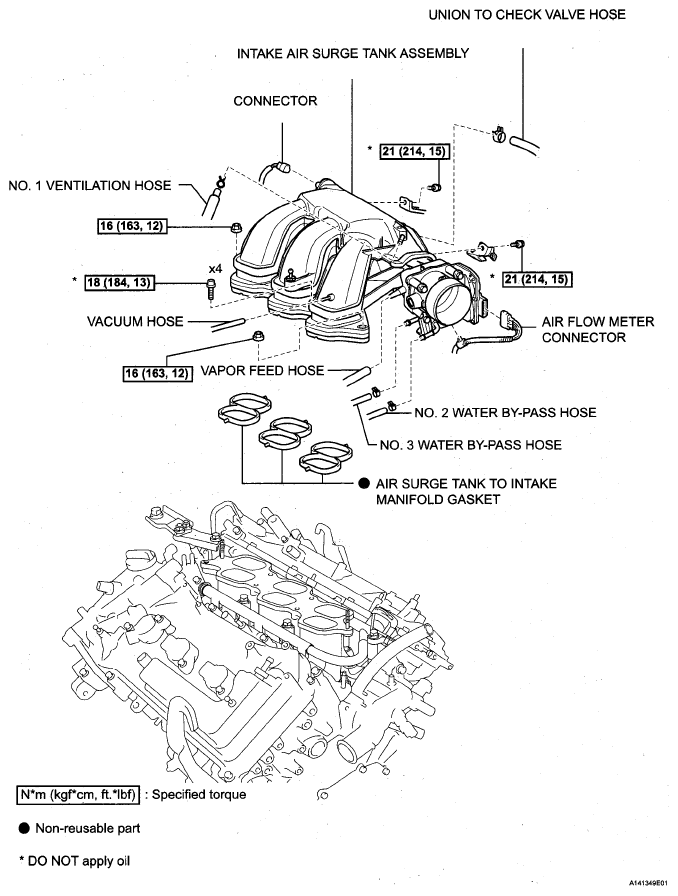 UNION TO CHECK VALVE HOSE

INTAKE AIR SURGE TANK ASSEMBLY

CONNECTOR

* 21 (214, 15)

NO. 1 VENTILATION HOSE

16 (163, 12)

x4

* 18 (184, 13)

* 21 (214, 15)

VACUUM HOSE

AIR FLOW METER CONNECTOR

16 (163, 12)

VAPOR FEED HOSE

NO. 2 WATER BY-PASS HOSE

NO. 3 WATER BY-PASS HOSE

● AIR SURGE TANK TO INTAKE MANIFOLD GASKET

N*m (kgf*cm, ft.*lbf) : Specified torque

● Non-reusable part

* DO NOT apply oil

A141349E01