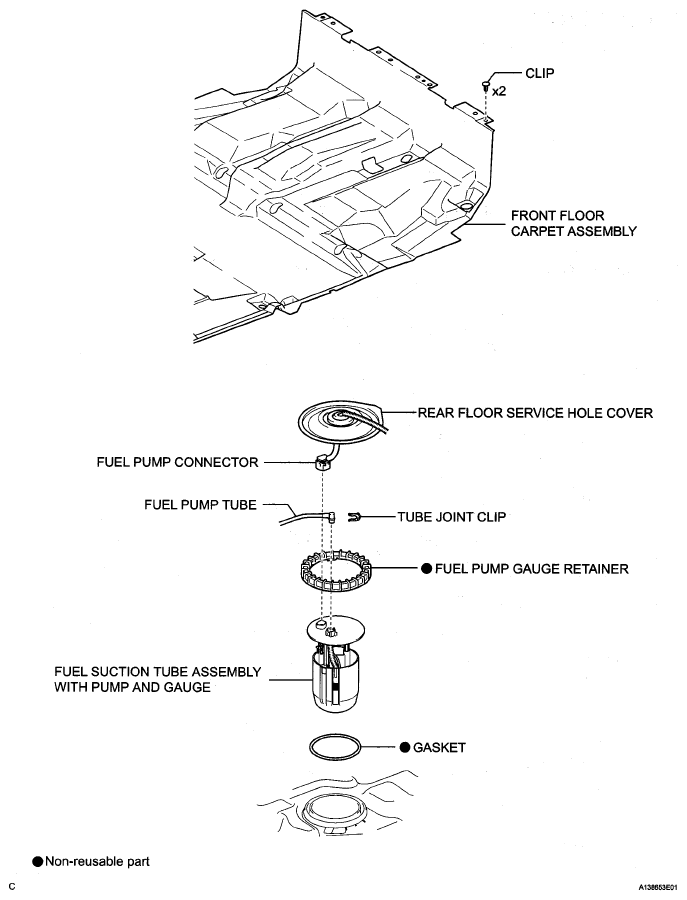 CLIP

x2

FRONT FLOOR CARPET ASSEMBLY

REAR FLOOR SERVICE HOLE COVER

FUEL PUMP CONNECTOR

FUEL PUMP TUBE

TUBE JOINT CLIP

● FUEL PUMP GAUGE RETAINER

FUEL SUCTION TUBE ASSEMBLY WITH PUMP AND GAUGE

● GASKET

● Non-reusable part

C

A138653E01