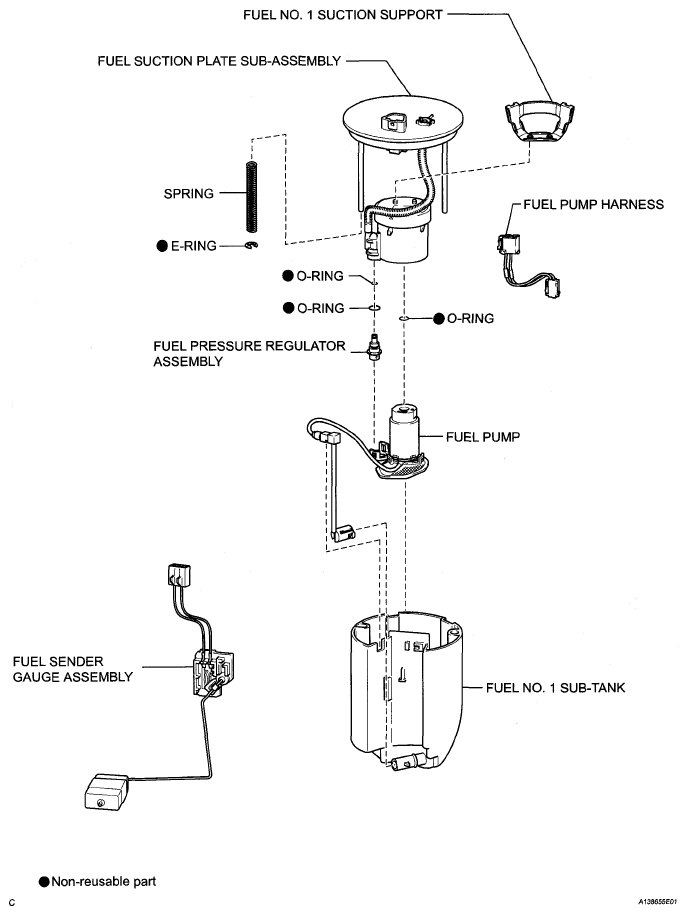 FUEL NO. 1 SUCTION SUPPORT

FUEL SUCTION PLATE SUB-ASSEMBLY

SPRING

FUEL PUMP HARNESS

● E-RING

● O-RING

● O-RING

● O-RING

FUEL PRESSURE REGULATOR ASSEMBLY

FUEL PUMP

FUEL SENDER GAUGE ASSEMBLY

FUEL NO. 1 SUB-TANK

● Non-reusable part

C

A138655E01