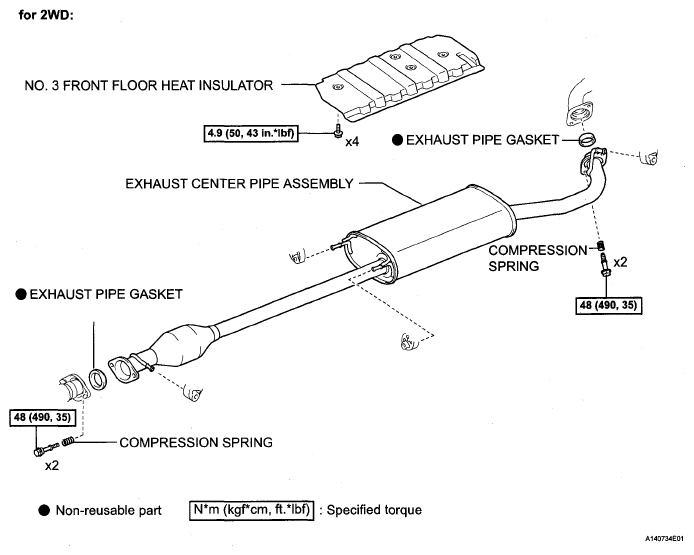 for 2WD:

NO. 3 FRONT FLOOR HEAT INSULATOR

4.9 (50, 43 in.*lbf)

x4

● EXHAUST PIPE GASKET

EXHAUST CENTER PIPE ASSEMBLY

COMPRESSION SPRING

x2

48 (490, 35)

● EXHAUST PIPE GASKET

48 (490, 35)

COMPRESSION SPRING

x2

● Non-reusable part

N*m (kgf*cm, ft.*lbf) : Specified torque

A140734E01