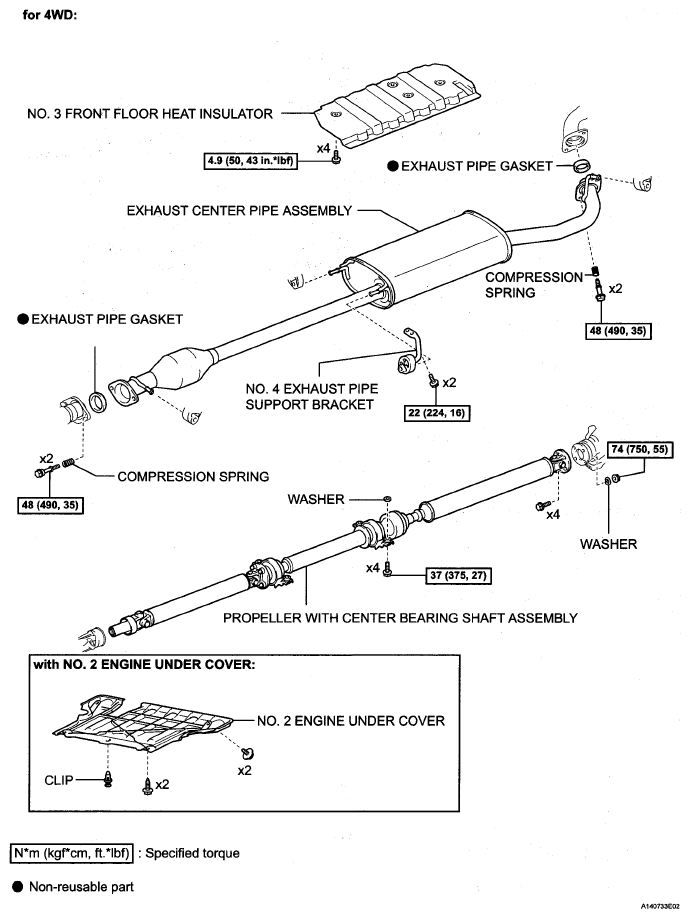 for 4WD:

NO. 3 FRONT FLOOR HEAT INSULATOR

x4

4.9 (50, 43 in.*lbf)

● EXHAUST PIPE GASKET

EXHAUST CENTER PIPE ASSEMBLY

COMPRESSION SPRING

x2

48 (490, 35)

● EXHAUST PIPE GASKET

NO. 4 EXHAUST PIPE SUPPORT BRACKET

x2

22 (224, 16)

x2

COMPRESSION SPRING

48 (490, 35)

74 (750, 55)

WASHER

x4

WASHER

x4

37 (375, 27)

PROPELLER WITH CENTER BEARING SHAFT ASSEMBLY

with NO. 2 ENGINE UNDER COVER:

NO. 2 ENGINE UNDER COVER

x2

CLIP

x2

N*m (kgf*cm, ft.*lbf) : Specified torque

● Non-reusable part

A140733E02