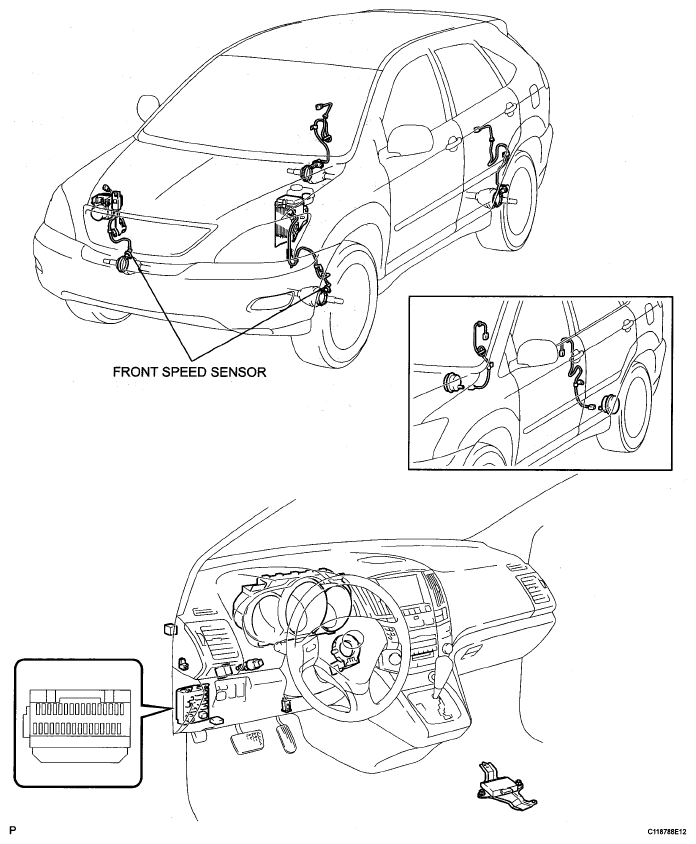 FRONT SPEED SENSOR

P

C118788E12