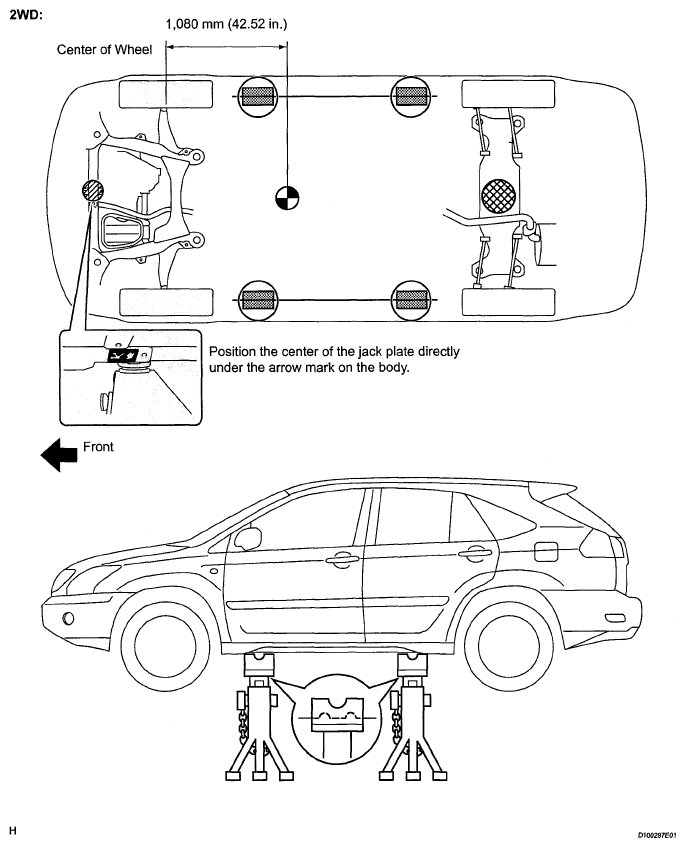 2WD:

1,080 mm (42.52 in.)

Center of Wheel

Position the center of the jack plate directly under the arrow mark on the body.

Front

H

D100297E01