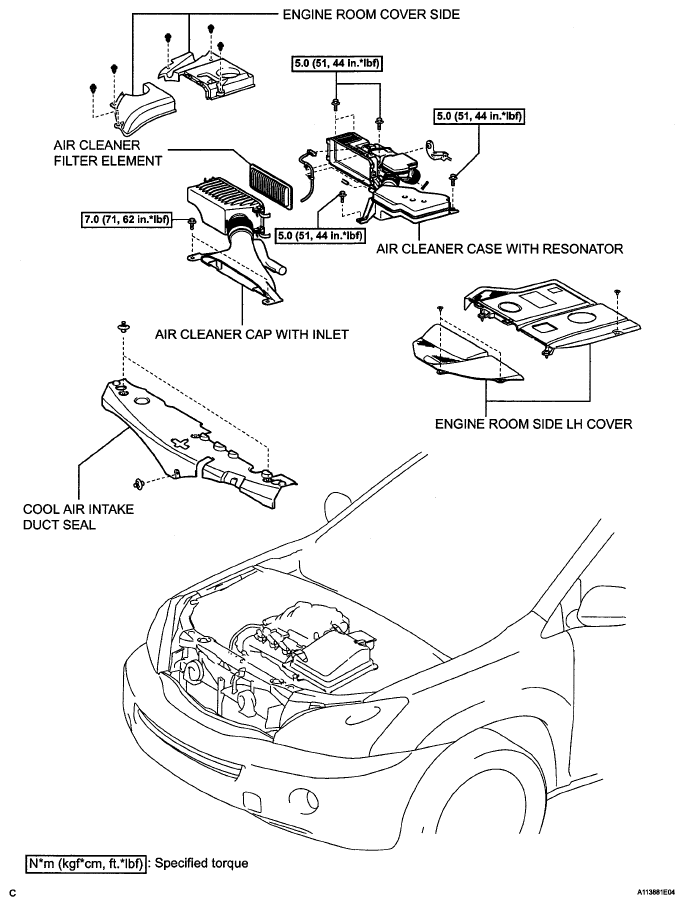 ENGINE ROOM COVER SIDE

5.0 (51, 44 in.*lbf)

5.0 (51, 44 in.*lbf)

AIR CLEANER FILTER ELEMENT

7.0 (71, 62 in.*lbf)

5.0 (51, 44 in.*lbf)

AIR CLEANER CASE WITH RESONATOR

AIR CLEANER CAP WITH INLET

ENGINE ROOM SIDE LH COVER

COOL AIR INTAKE DUCT SEAL

N*m (kgf*cm, ft.*lbf) : Specified torque

C

A113881E04