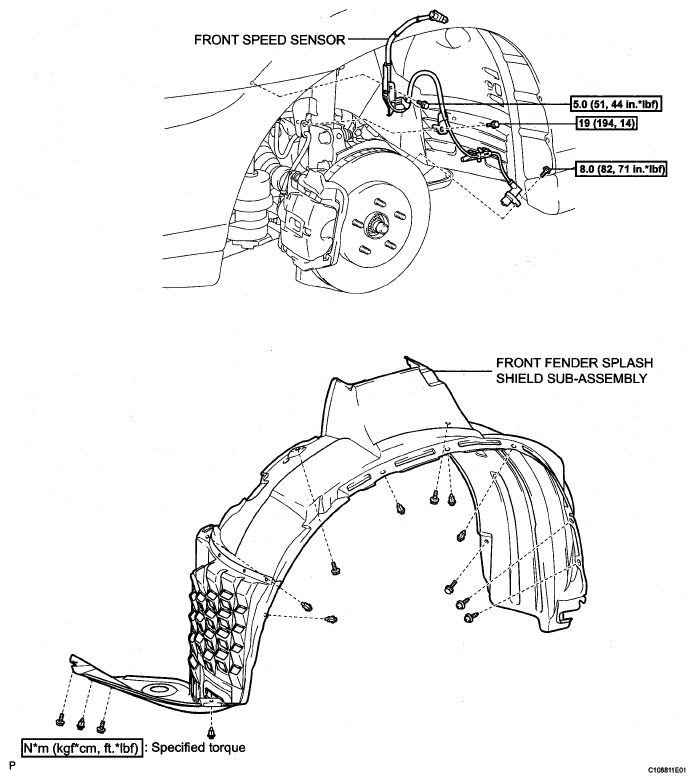 FRONT SPEED SENSOR

5.0 (51, 44 in.*lbf)

19 (194, 14)

8.0 (82, 71 in.*lbf)

FRONT FENDER SPLASH SHIELD SUB-ASSEMBLY

N*m (kgf*cm, ft.*lbf) : Specified torque

P

C108811E01