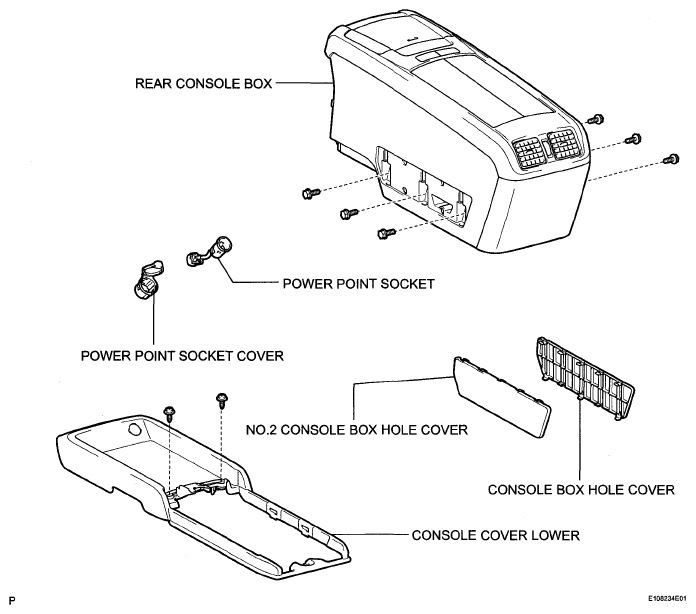 REAR CONSOLE BOX

POWER POINT SOCKET

POWER POINT SOCKET COVER

NO.2 CONSOLE BOX HOLE COVER

CONSOLE BOX HOLE COVER

CONSOLE COVER LOWER

P

E108234E01