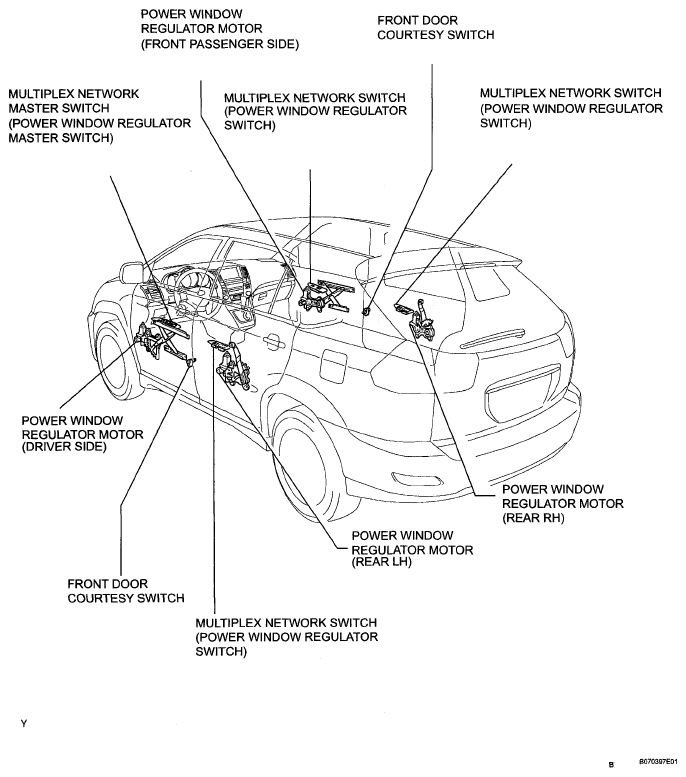 POWER WINDOW REGULATOR MOTOR (FRONT PASSENGER SIDE)

FRONT DOOR COURTESY SWITCH

MULTIPLEX NETWORK MASTER SWITCH (POWER WINDOW REGULATOR MASTER SWITCH)

MULTIPLEX NETWORK SWITCH (POWER WINDOW REGULATOR SWITCH)

MULTIPLEX NETWORK SWITCH (POWER WINDOW REGULATOR SWITCH)

POWER WINDOW REGULATOR MOTOR (DRIVER SIDE)

POWER WINDOW REGULATOR MOTOR (REAR RH)

POWER WINDOW REGULATOR MOTOR (REAR LH)

FRONT DOOR COURTESY SWITCH

MULTIPLEX NETWORK SWITCH (POWER WINDOW REGULATOR SWITCH)

Y

B

B070397E01