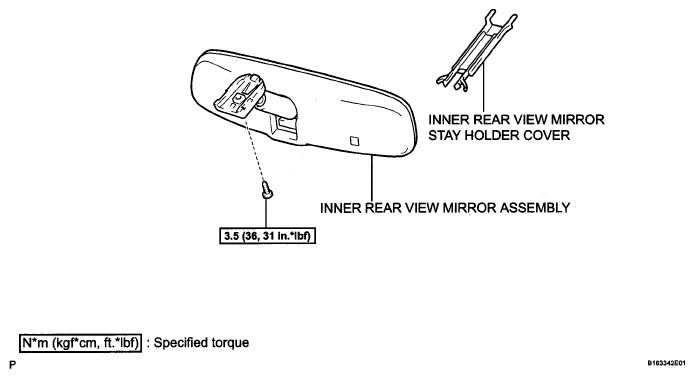 INNER REAR VIEW MIRROR STAY HOLDER COVER

INNER REAR VIEW MIRROR ASSEMBLY

3.5 (36, 31 in.*lbf)

N*m (kgf*cm, ft.*lbf) : Specified torque

P

B163342E01