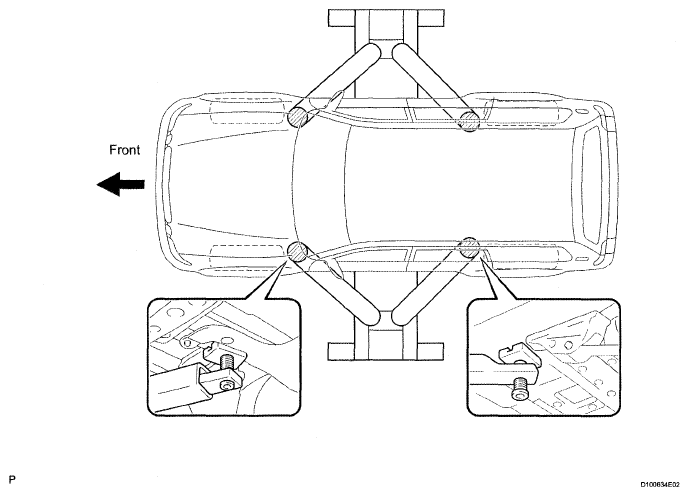 Front

P

D100634E02