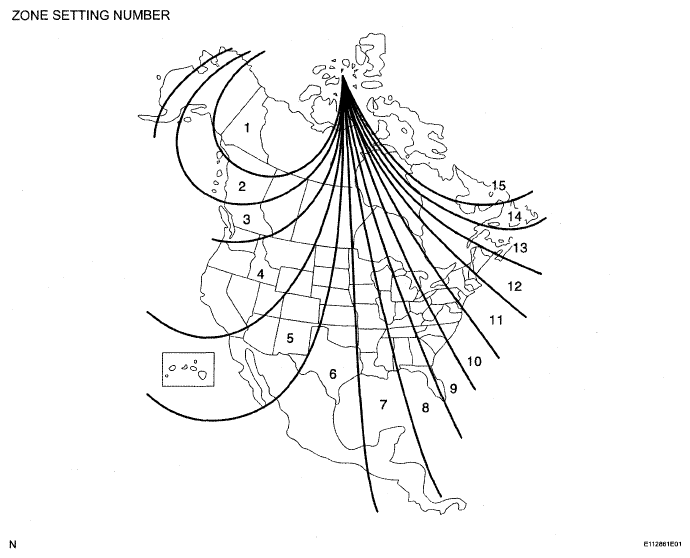 ZONE SETTING NUMBER

1
2
3
4
5
6
7
8
9
10
11
12
13
14
15

N

E112881E01