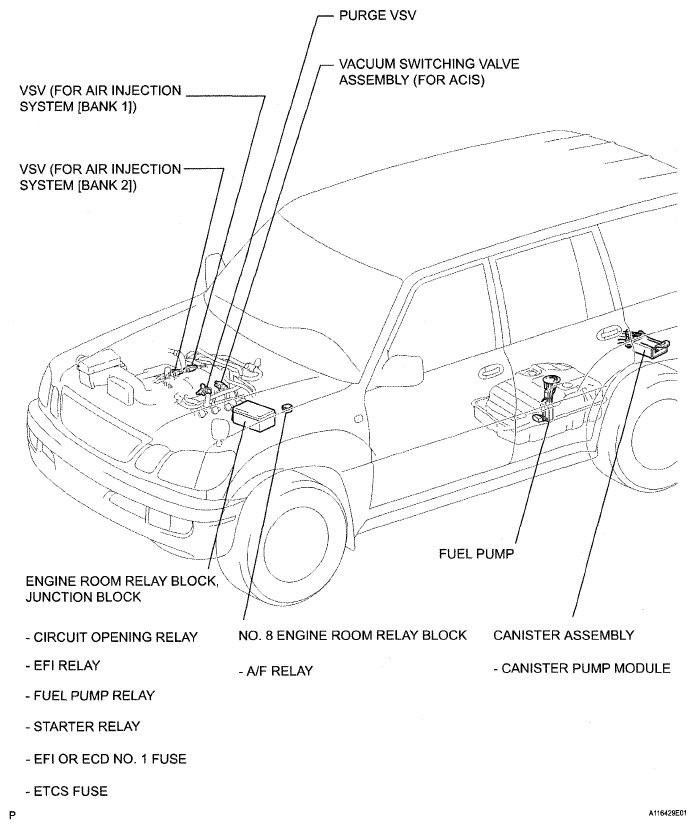 PURGE VSV

VACUUM SWITCHING VALVE ASSEMBLY (FOR ACIS)

VSV (FOR AIR INJECTION SYSTEM [BANK 1])

VSV (FOR AIR INJECTION SYSTEM [BANK 2])

FUEL PUMP

ENGINE ROOM RELAY BLOCK, JUNCTION BLOCK

- CIRCUIT OPENING RELAY

- EFI RELAY

- FUEL PUMP RELAY

- STARTER RELAY

- EFI OR ECD NO. 1 FUSE

- ETCS FUSE

NO. 8 ENGINE ROOM RELAY BLOCK

- A/F RELAY

CANISTER ASSEMBLY

- CANISTER PUMP MODULE

P

A116429E01