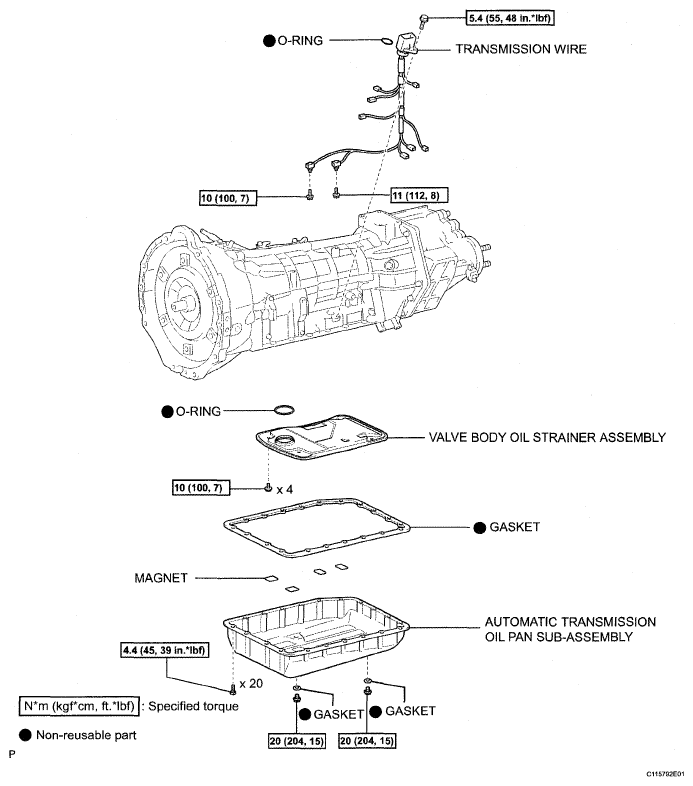 5.4 (55, 48 in.*lbf)

● O-RING

TRANSMISSION WIRE

10 (100, 7)

11 (112, 8)

● O-RING

VALVE BODY OIL STRAINER ASSEMBLY

10 (100, 7)

x 4

● GASKET

MAGNET

AUTOMATIC TRANSMISSION OIL PAN SUB-ASSEMBLY

4.4 (45, 39 in.*lbf)

x 20

N*m (kgf*cm, ft.*lbf) : Specified torque

● GASKET

● GASKET

● Non-reusable part

20 (204, 15)

20 (204, 15)

P

C115792E01