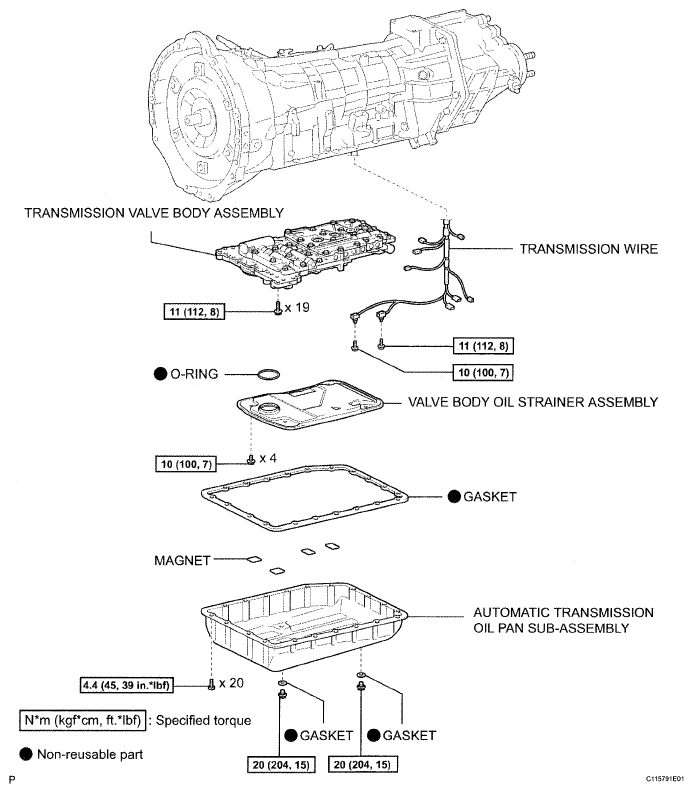 TRANSMISSION VALVE BODY ASSEMBLY

TRANSMISSION WIRE

11 (112, 8) x 19

11 (112, 8)

10 (100, 7)

● O-RING

VALVE BODY OIL STRAINER ASSEMBLY

10 (100, 7) x 4

● GASKET

MAGNET

AUTOMATIC TRANSMISSION OIL PAN SUB-ASSEMBLY

4.4 (45, 39 in.*lbf) x 20

N*m (kgf*cm, ft.*lbf) : Specified torque

● GASKET ● GASKET

● Non-reusable part

20 (204, 15) 20 (204, 15)

P

C115791E01