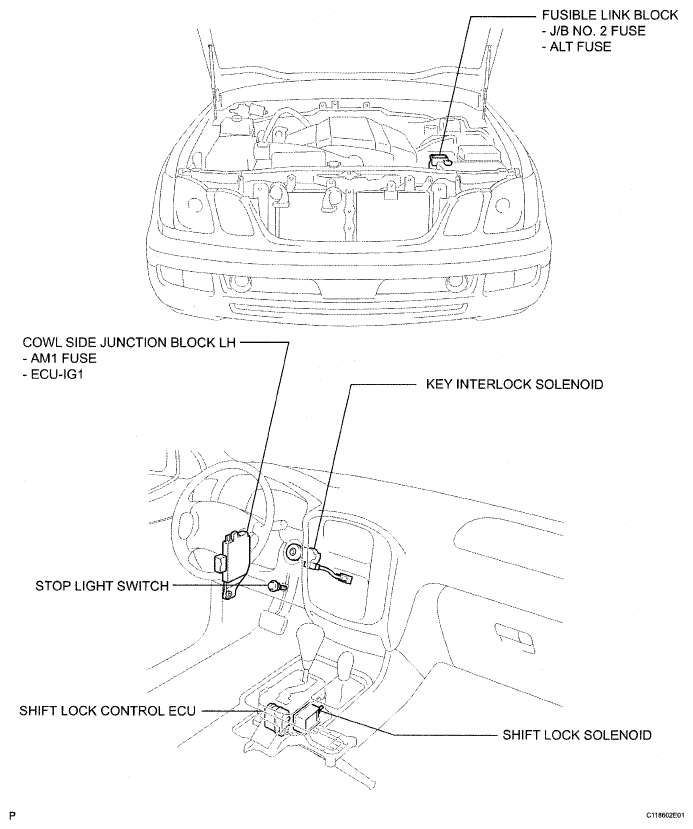 FUSIBLE LINK BLOCK
- J/B NO. 2 FUSE
- ALT FUSE

COWL SIDE JUNCTION BLOCK LH
- AM1 FUSE
- ECU-IG1

KEY INTERLOCK SOLENOID

STOP LIGHT SWITCH

SHIFT LOCK CONTROL ECU

SHIFT LOCK SOLENOID

P

C118602E01