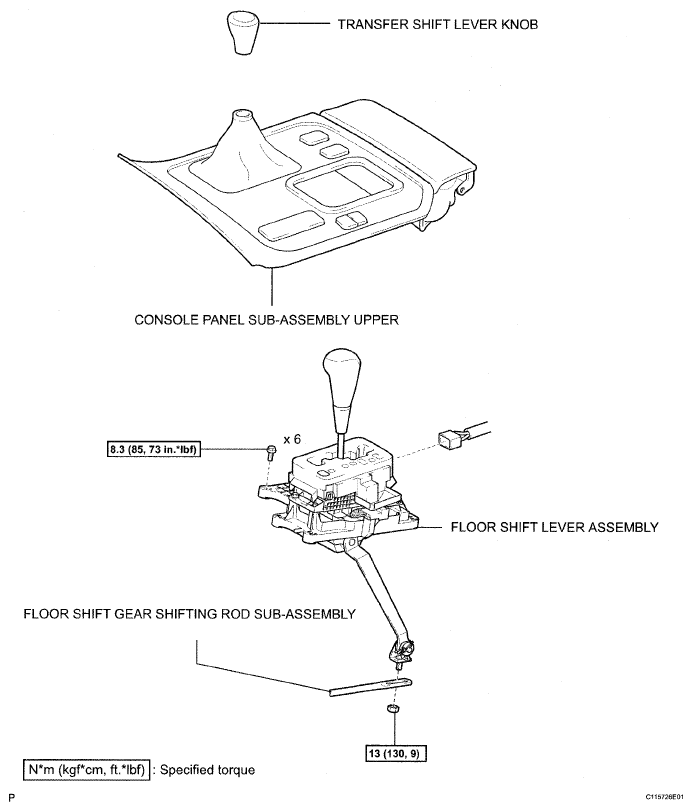 TRANSFER SHIFT LEVER KNOB

CONSOLE PANEL SUB-ASSEMBLY UPPER

8.3 (85, 73 in.*lbf)

x 6

FLOOR SHIFT LEVER ASSEMBLY

FLOOR SHIFT GEAR SHIFTING ROD SUB-ASSEMBLY

13 (130, 9)

N*m (kgf*cm, ft.*lbf) : Specified torque

P

C115726E01