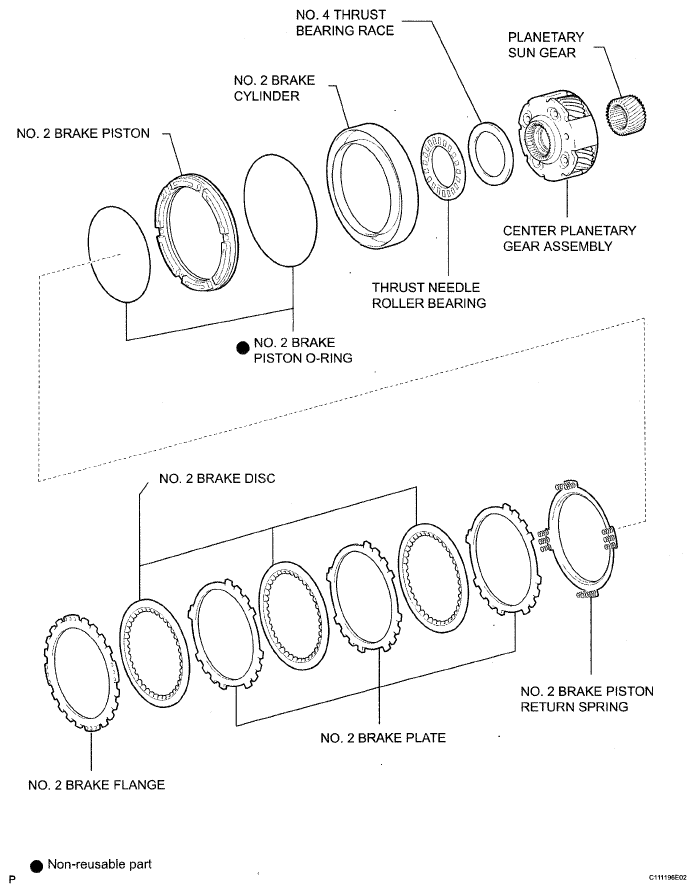 NO. 4 THRUST BEARING RACE

PLANETARY SUN GEAR

NO. 2 BRAKE CYLINDER

NO. 2 BRAKE PISTON

CENTER PLANETARY GEAR ASSEMBLY

THRUST NEEDLE ROLLER BEARING

● NO. 2 BRAKE PISTON O-RING

NO. 2 BRAKE DISC

NO. 2 BRAKE PISTON RETURN SPRING

NO. 2 BRAKE PLATE

NO. 2 BRAKE FLANGE

● Non-reusable part

P

C111196E02