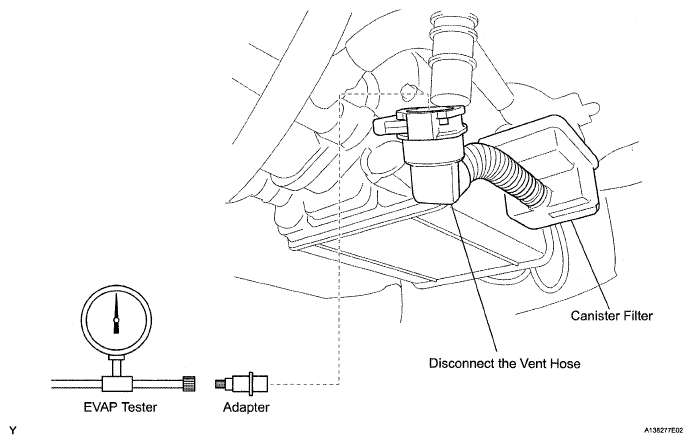 Canister Filter

Disconnect the Vent Hose

EVAP Tester

Adapter

Y

A138277E02