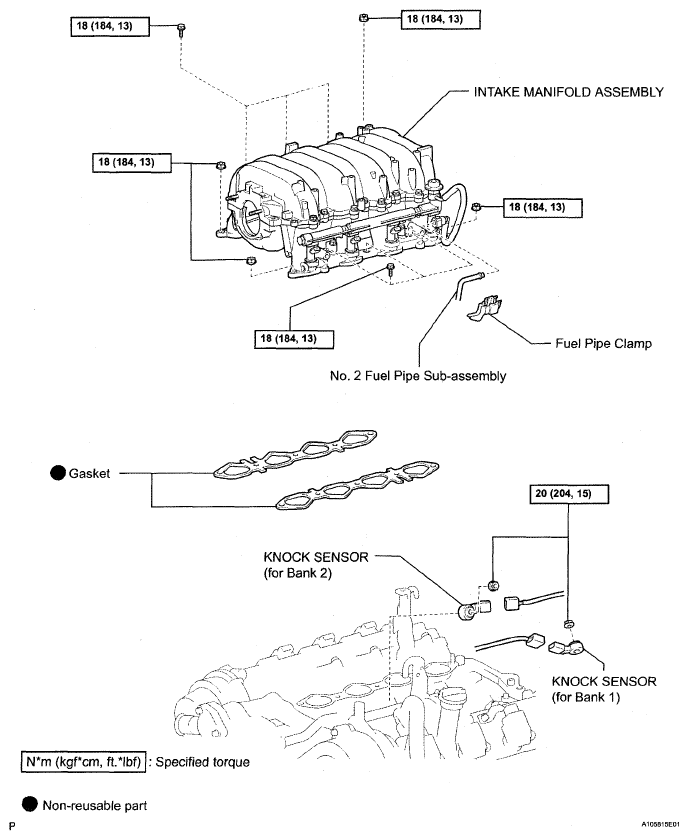 18 (184, 13)

18 (184, 13)

INTAKE MANIFOLD ASSEMBLY

18 (184, 13)

18 (184, 13)

18 (184, 13)

Fuel Pipe Clamp

No. 2 Fuel Pipe Sub-assembly

Gasket

20 (204, 15)

KNOCK SENSOR (for Bank 2)

KNOCK SENSOR (for Bank 1)

N*m (kgf*cm, ft.*lbf) : Specified torque

Non-reusable part

P

A105815E01