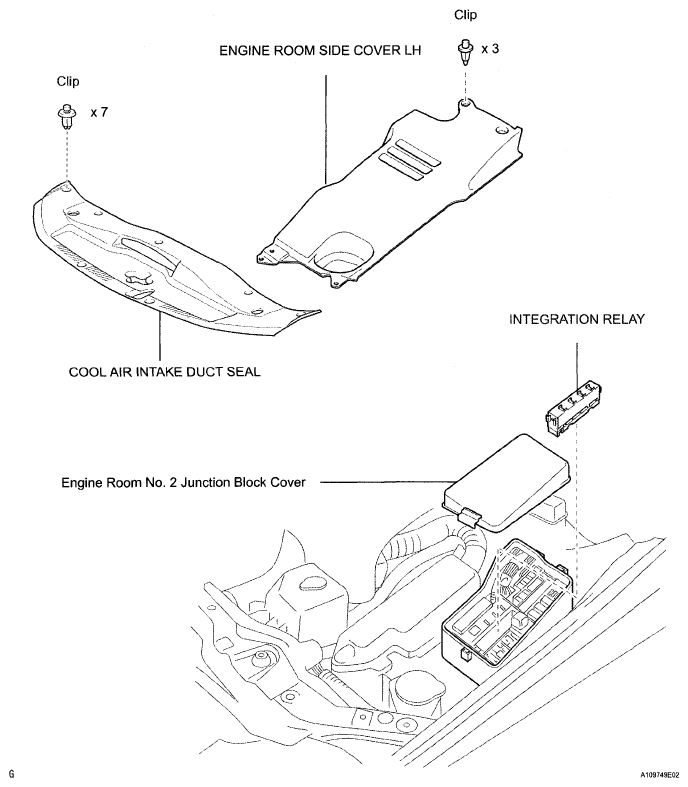 Clip

x 3

ENGINE ROOM SIDE COVER LH

Clip

x 7

COOL AIR INTAKE DUCT SEAL

INTEGRATION RELAY

Engine Room No. 2 Junction Block Cover

G

A109749E02