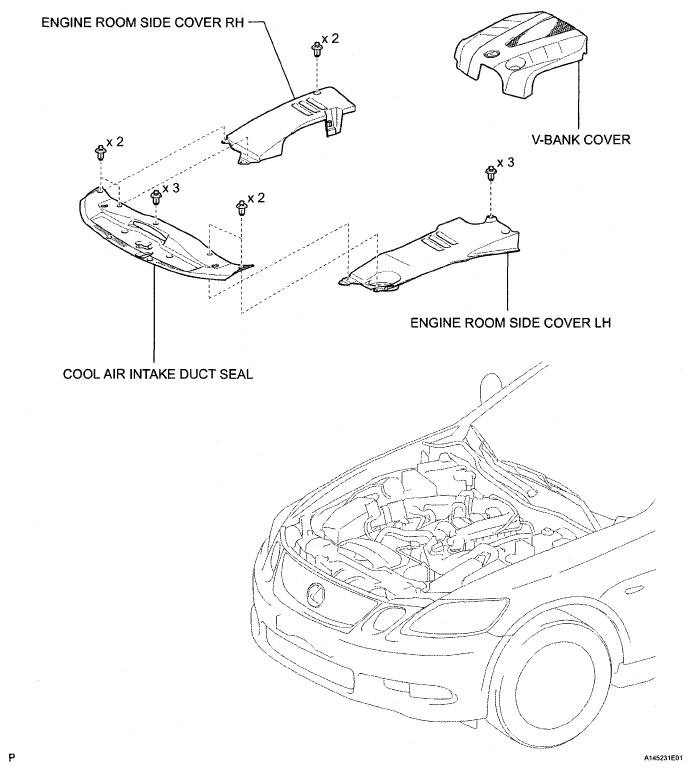 ENGINE ROOM SIDE COVER RH

x 2

V-BANK COVER

x 2

x 3

x 2

x 3

ENGINE ROOM SIDE COVER LH

COOL AIR INTAKE DUCT SEAL

P

A145231E01