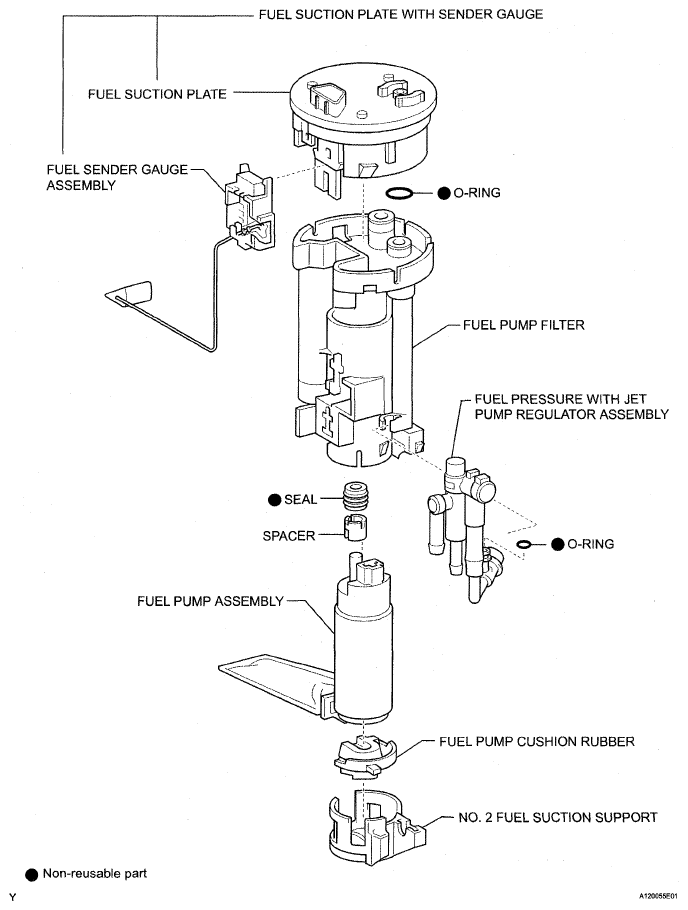 FUEL SUCTION PLATE WITH SENDER GAUGE

FUEL SUCTION PLATE

FUEL SENDER GAUGE ASSEMBLY

● O-RING

FUEL PUMP FILTER

FUEL PRESSURE WITH JET PUMP REGULATOR ASSEMBLY

● SEAL

SPACER

● O-RING

FUEL PUMP ASSEMBLY

FUEL PUMP CUSHION RUBBER

NO. 2 FUEL SUCTION SUPPORT

● Non-reusable part

Y

A120055E01