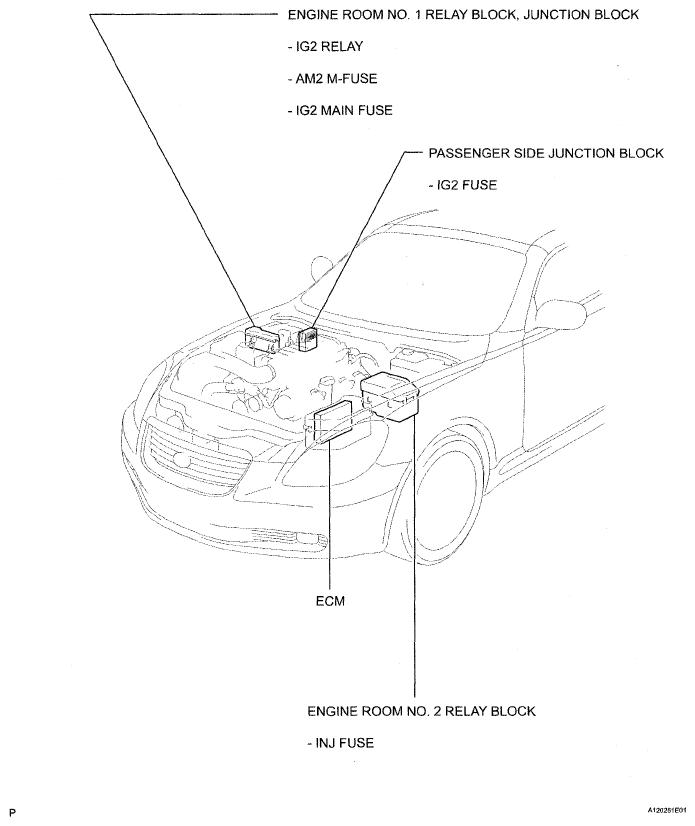 ENGINE ROOM NO. 1 RELAY BLOCK, JUNCTION BLOCK

- IG2 RELAY

- AM2 M-FUSE

- IG2 MAIN FUSE

PASSENGER SIDE JUNCTION BLOCK

- IG2 FUSE

ECM

ENGINE ROOM NO. 2 RELAY BLOCK

- INJ FUSE

P

A120251E01