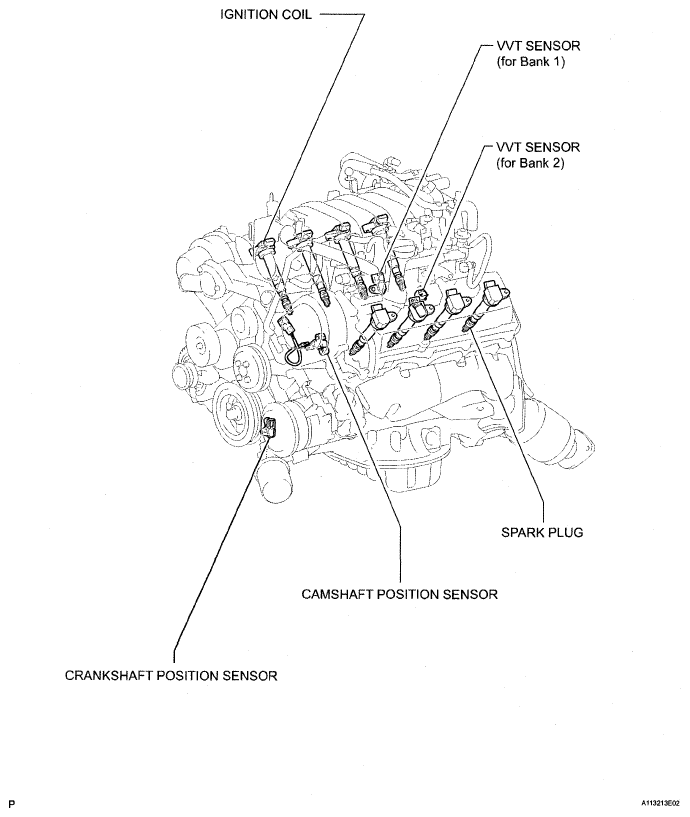 IGNITION COIL

VVT SENSOR
(for Bank 1)

VVT SENSOR
(for Bank 2)

SPARK PLUG

CAMSHAFT POSITION SENSOR

CRANKSHAFT POSITION SENSOR

P

A113213E02