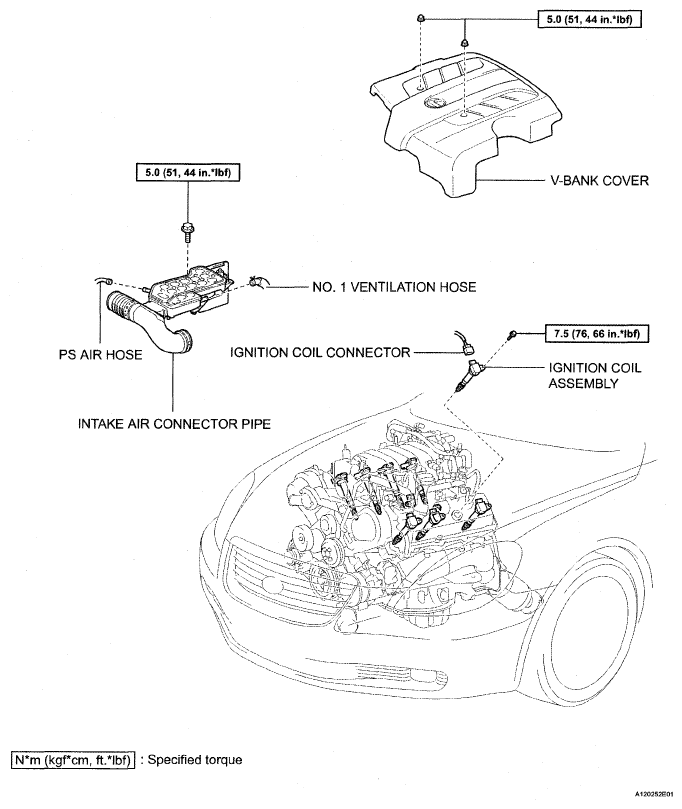 5.0 (51, 44 in.*lbf)

V-BANK COVER

5.0 (51, 44 in.*lbf)

NO. 1 VENTILATION HOSE

PS AIR HOSE

IGNITION COIL CONNECTOR

7.5 (76, 66 in.*lbf)

IGNITION COIL ASSEMBLY

INTAKE AIR CONNECTOR PIPE

N*m (kgf*cm, ft.*lbf) : Specified torque

A120252E01