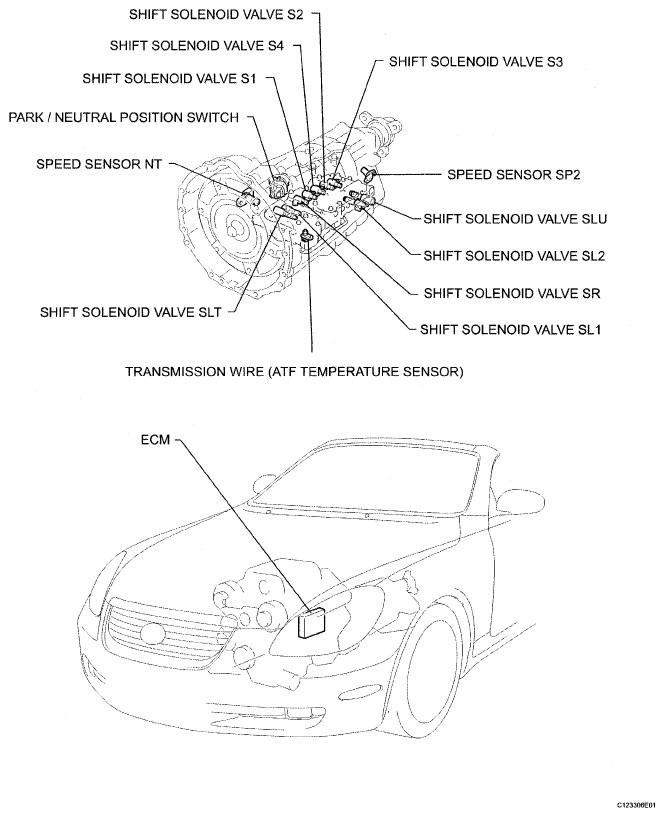 SHIFT SOLENOID VALVE S2
SHIFT SOLENOID VALVE S4
SHIFT SOLENOID VALVE S3
SHIFT SOLENOID VALVE S1
PARK / NEUTRAL POSITION SWITCH
SPEED SENSOR NT
SPEED SENSOR SP2
SHIFT SOLENOID VALVE SLU
SHIFT SOLENOID VALVE SL2
SHIFT SOLENOID VALVE SR
SHIFT SOLENOID VALVE SLT
SHIFT SOLENOID VALVE SL1
TRANSMISSION WIRE (ATF TEMPERATURE SENSOR)

ECM

C123306E01