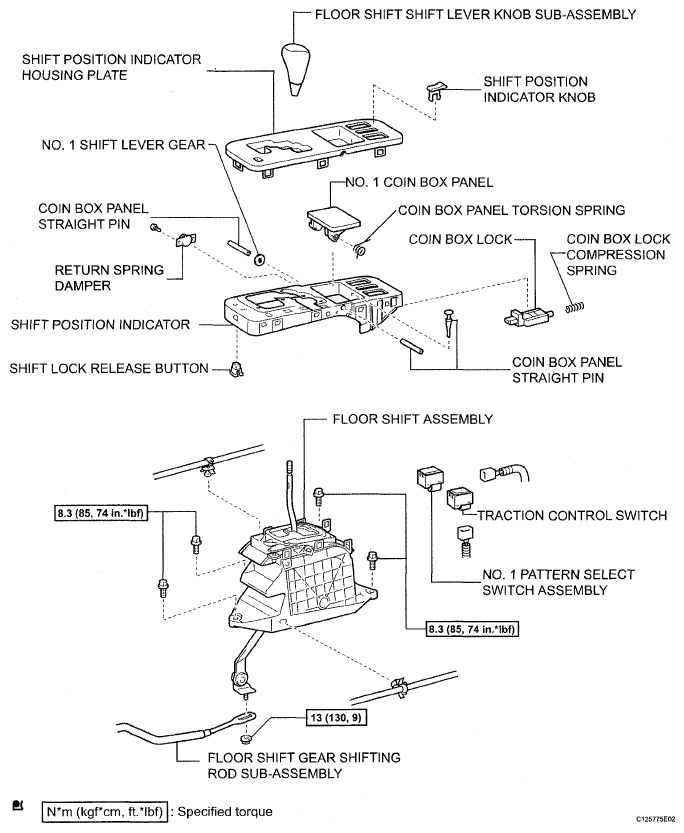 FLOOR SHIFT SHIFT LEVER KNOB SUB-ASSEMBLY

SHIFT POSITION INDICATOR HOUSING PLATE

SHIFT POSITION INDICATOR KNOB

NO. 1 SHIFT LEVER GEAR

NO. 1 COIN BOX PANEL

COIN BOX PANEL STRAIGHT PIN

COIN BOX PANEL TORSION SPRING

COIN BOX LOCK

COIN BOX LOCK COMPRESSION SPRING

RETURN SPRING DAMPER

SHIFT POSITION INDICATOR

SHIFT LOCK RELEASE BUTTON

COIN BOX PANEL STRAIGHT PIN

FLOOR SHIFT ASSEMBLY

8.3 (85, 74 in.*lbf)

TRACTION CONTROL SWITCH

NO. 1 PATTERN SELECT SWITCH ASSEMBLY

8.3 (85, 74 in.*lbf)

13 (130, 9)

FLOOR SHIFT GEAR SHIFTING ROD SUB-ASSEMBLY

N*m (kgf*cm, ft.*lbf) : Specified torque

C125775E02