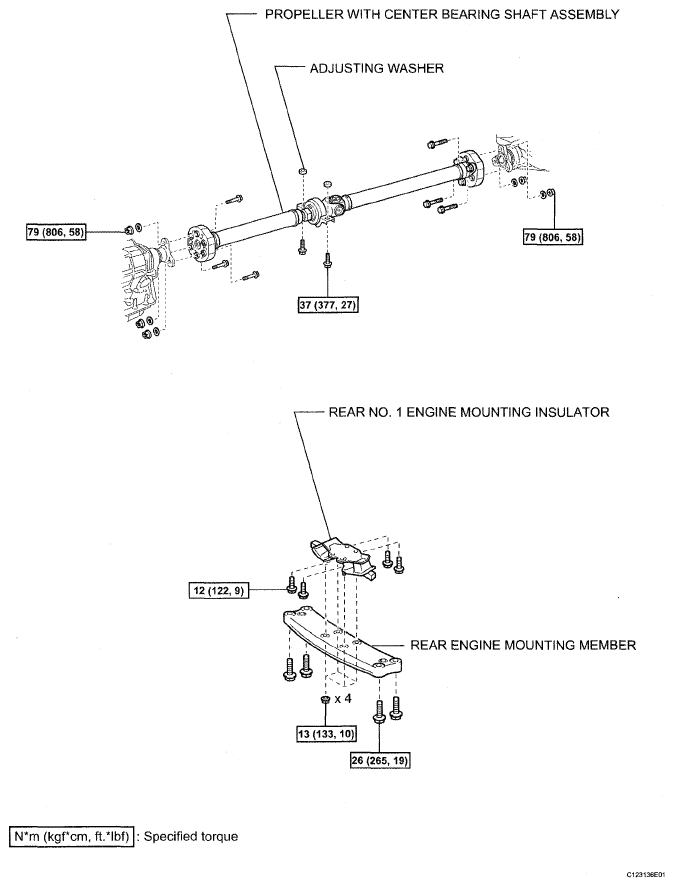 PROPELLER WITH CENTER BEARING SHAFT ASSEMBLY

ADJUSTING WASHER

79 (806, 58)

79 (806, 58)

37 (377, 27)

REAR NO. 1 ENGINE MOUNTING INSULATOR

12 (122, 9)

REAR ENGINE MOUNTING MEMBER

x 4

13 (133, 10)

26 (265, 19)

N*m (kgf*cm, ft.*lbf) : Specified torque

C123136E01