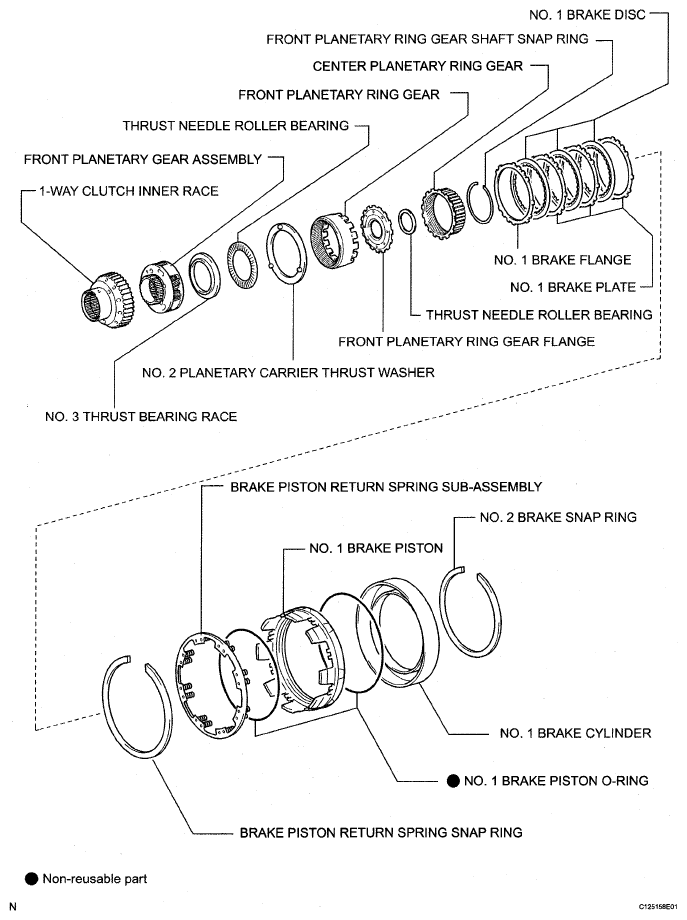 NO. 1 BRAKE DISC

FRONT PLANETARY RING GEAR SHAFT SNAP RING

CENTER PLANETARY RING GEAR

FRONT PLANETARY RING GEAR

THRUST NEEDLE ROLLER BEARING

FRONT PLANETARY GEAR ASSEMBLY

1-WAY CLUTCH INNER RACE

NO. 1 BRAKE FLANGE

NO. 1 BRAKE PLATE

THRUST NEEDLE ROLLER BEARING

FRONT PLANETARY RING GEAR FLANGE

NO. 2 PLANETARY CARRIER THRUST WASHER

NO. 3 THRUST BEARING RACE

BRAKE PISTON RETURN SPRING SUB-ASSEMBLY

NO. 2 BRAKE SNAP RING

NO. 1 BRAKE PISTON

NO. 1 BRAKE CYLINDER

● NO. 1 BRAKE PISTON O-RING

BRAKE PISTON RETURN SPRING SNAP RING

● Non-reusable part

N

C125158E01