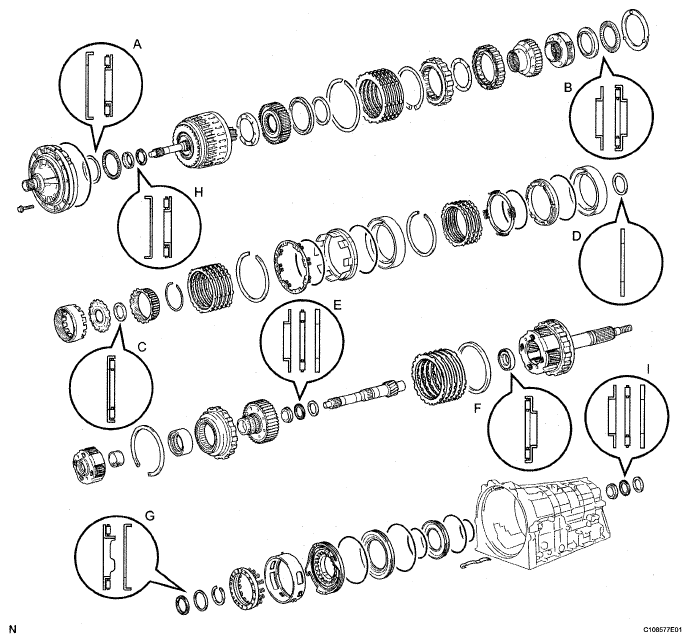 A

B

H

D

E

C

F

I

G

N

C108577E01