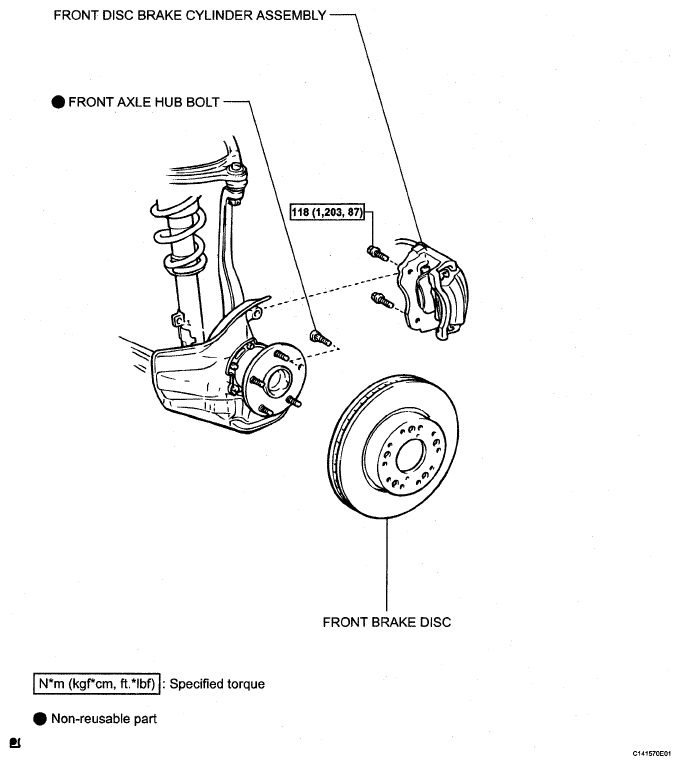 FRONT DISC BRAKE CYLINDER ASSEMBLY

● FRONT AXLE HUB BOLT

118 (1,203, 87)

FRONT BRAKE DISC

N*m (kgf*cm, ft.*lbf) : Specified torque

● Non-reusable part

C141570E01