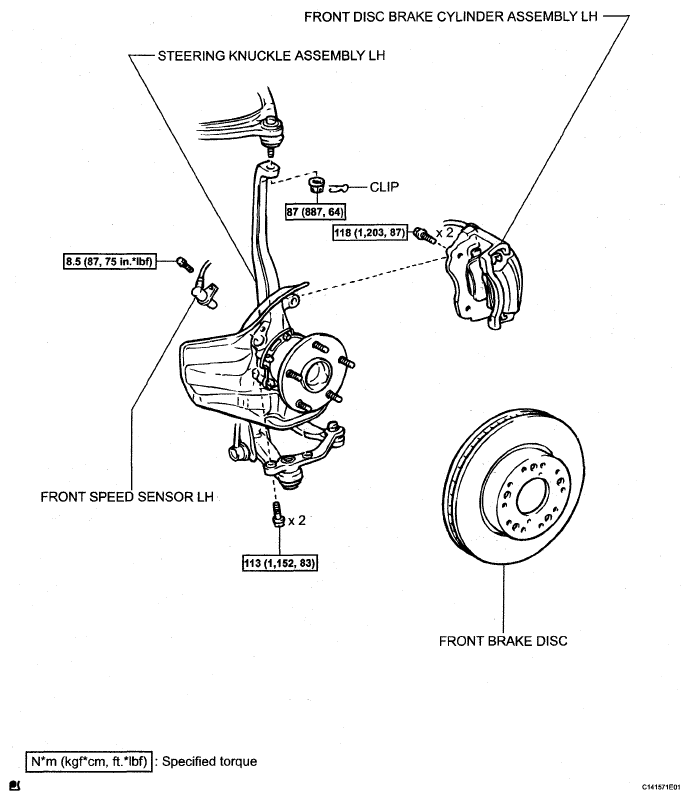 FRONT DISC BRAKE CYLINDER ASSEMBLY LH

STEERING KNUCKLE ASSEMBLY LH

CLIP

87 (887, 64)

118 (1,203, 87)

x 2

8.5 (87, 75 in.*lbf)

FRONT SPEED SENSOR LH

x 2

113 (1,152, 83)

FRONT BRAKE DISC

N*m (kgf*cm, ft.*lbf) : Specified torque

C141571E01