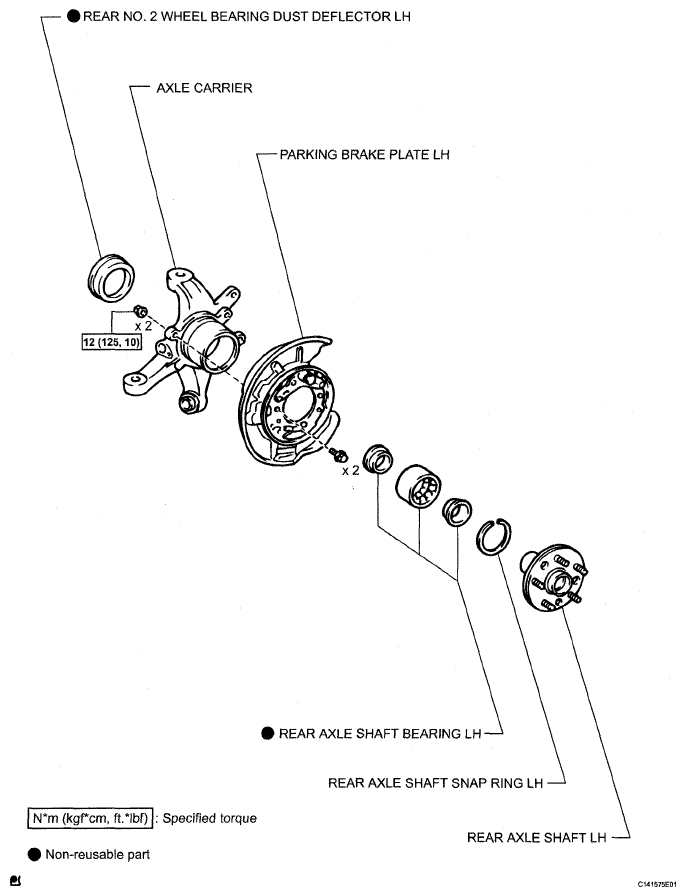 ● REAR NO. 2 WHEEL BEARING DUST DEFLECTOR LH

AXLE CARRIER

PARKING BRAKE PLATE LH

x 2

12 (125, 10)

x 2

● REAR AXLE SHAFT BEARING LH

REAR AXLE SHAFT SNAP RING LH

REAR AXLE SHAFT LH

N*m (kgf*cm, ft.*lbf) : Specified torque

● Non-reusable part

C141575E01